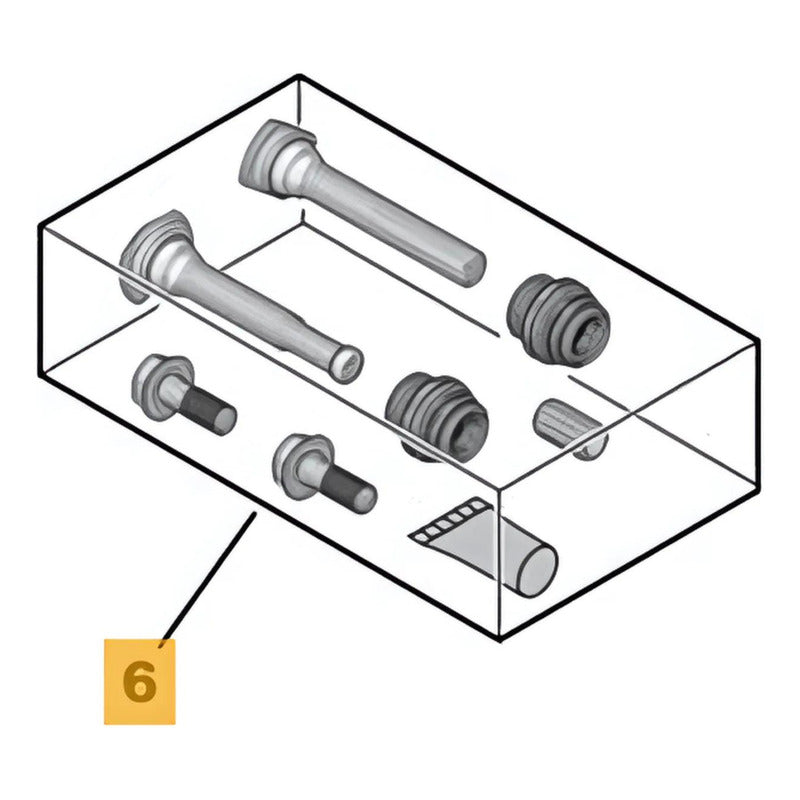 6